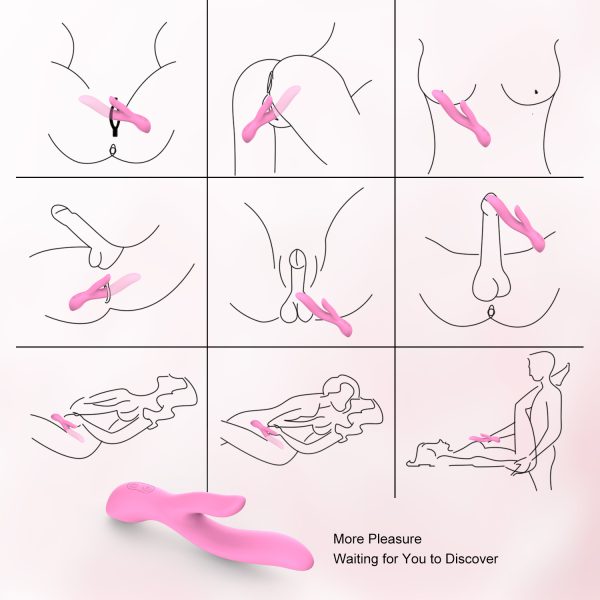 More Pleasure
Waiting for You to Discover